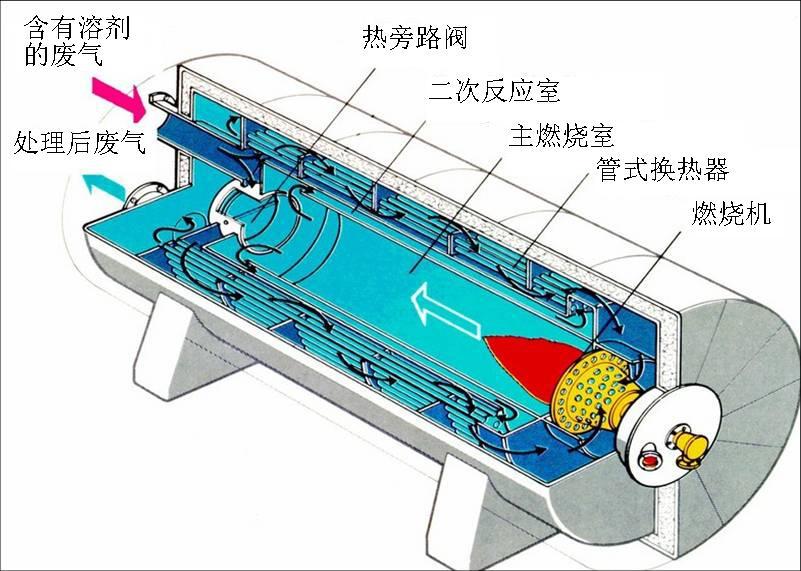 含有溶剂的废气

处理后废气

热旁路阀

二次反应室

主燃烧室

管式换热器

燃烧机